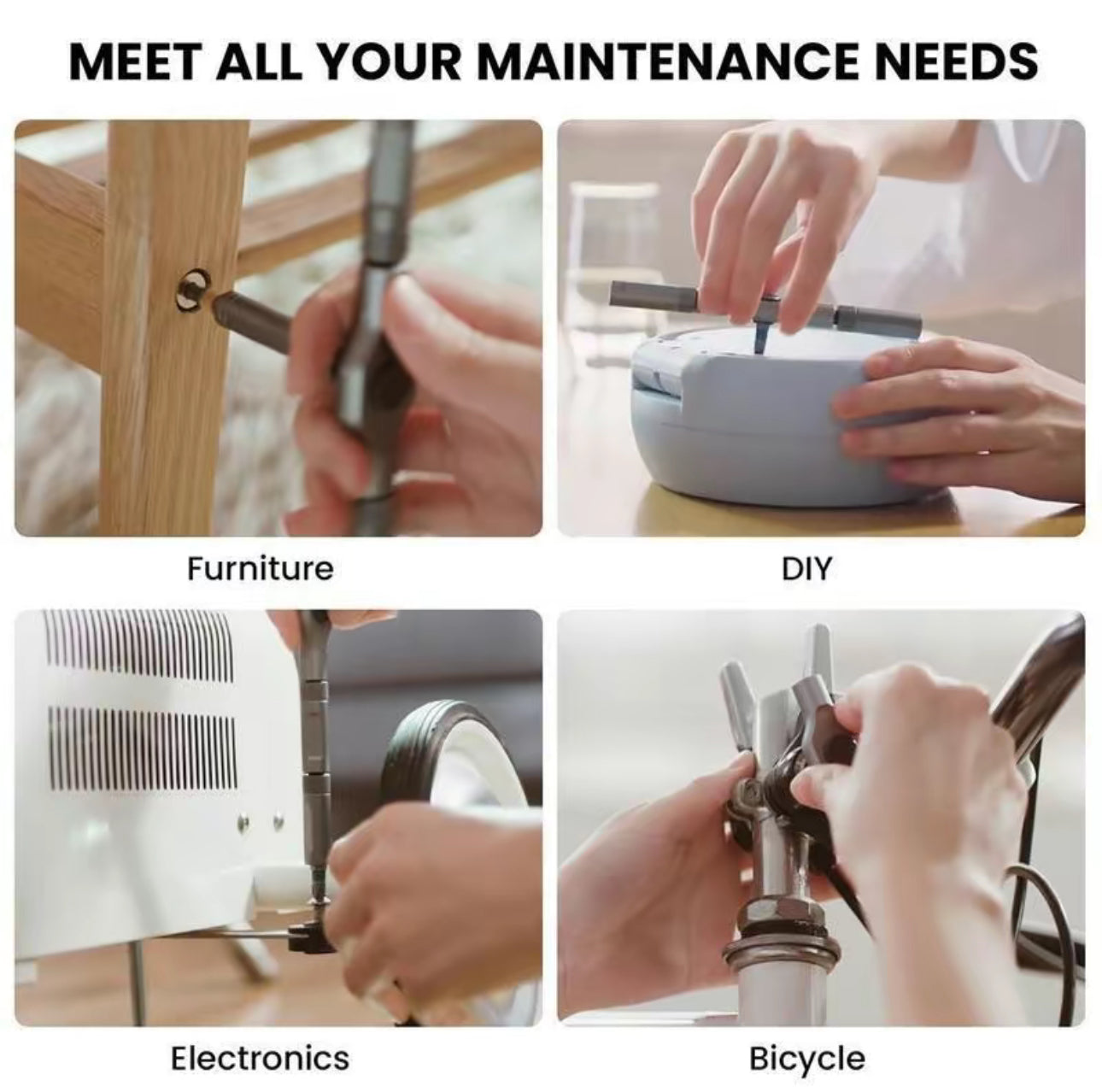 MEET ALL YOUR MAINTENANCE NEEDS

Furniture

DIY

Electronics

Bicycle