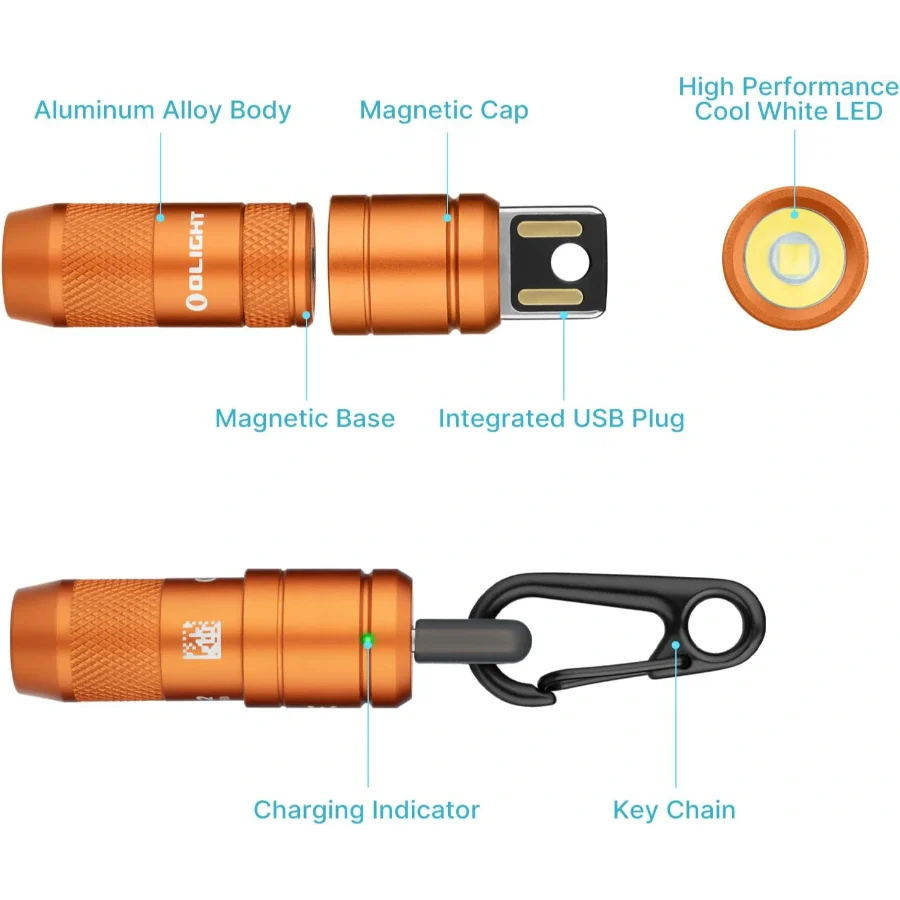 Aluminum Alloy Body

Magnetic Cap

High Performance
Cool White LED

OLIGHT

Magnetic Base

Integrated USB Plug

Charging Indicator

Key Chain